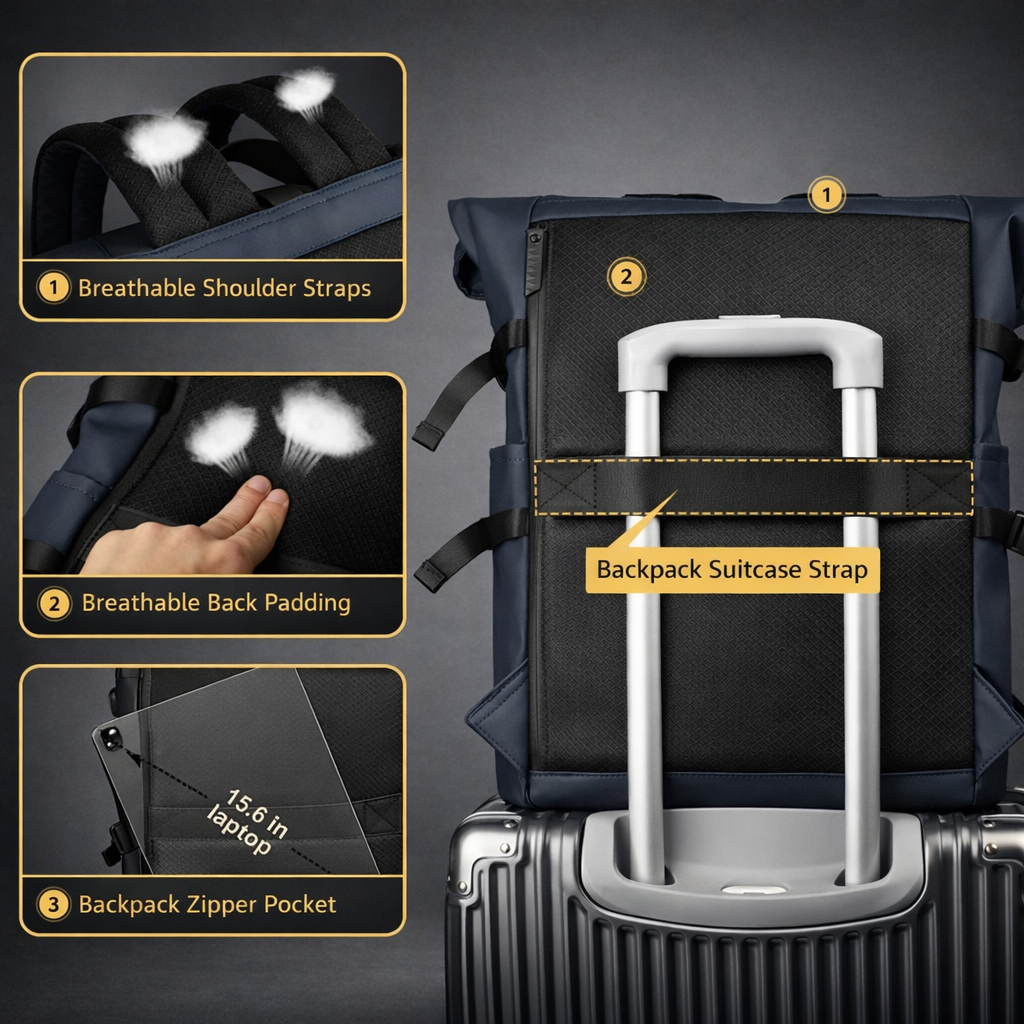 1 Breathable Shoulder Straps

2 Breathable Back Padding

15.6 in laptop

3 Backpack Zipper Pocket

1

2

Backpack Suitcase Strap