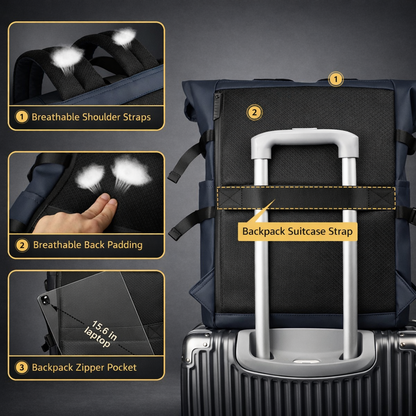 1 Breathable Shoulder Straps

2 Breathable Back Padding

15.6 in laptop

3 Backpack Zipper Pocket

1

2

Backpack Suitcase Strap